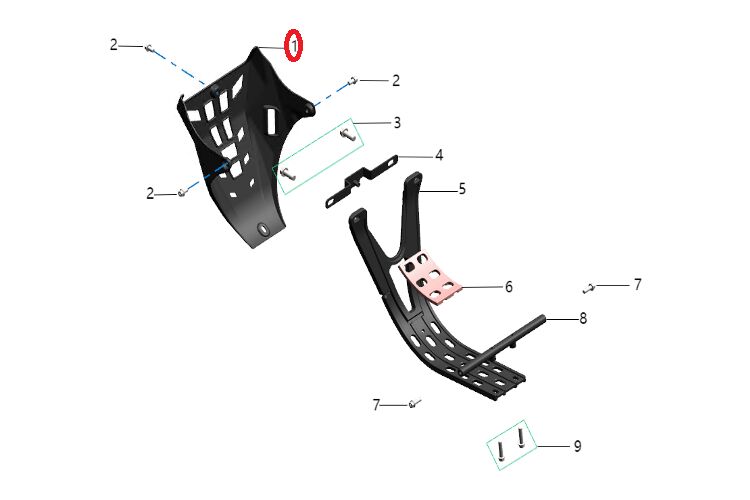 2
1
2
3
4
2
5
6
7
8
7
9