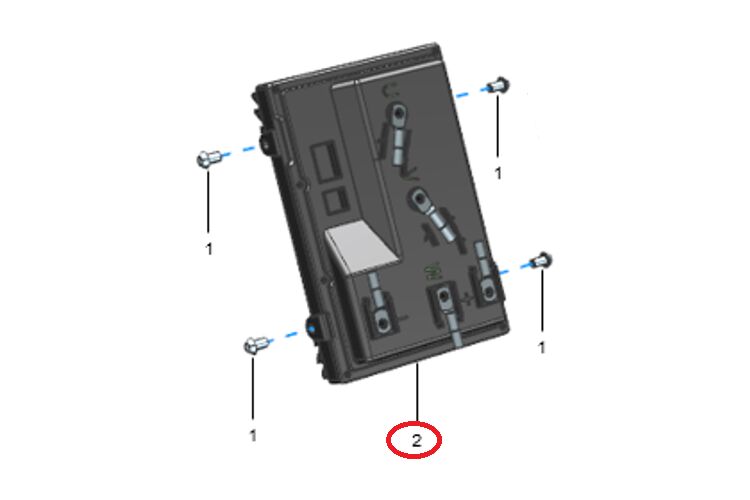 1
1
1
1
2